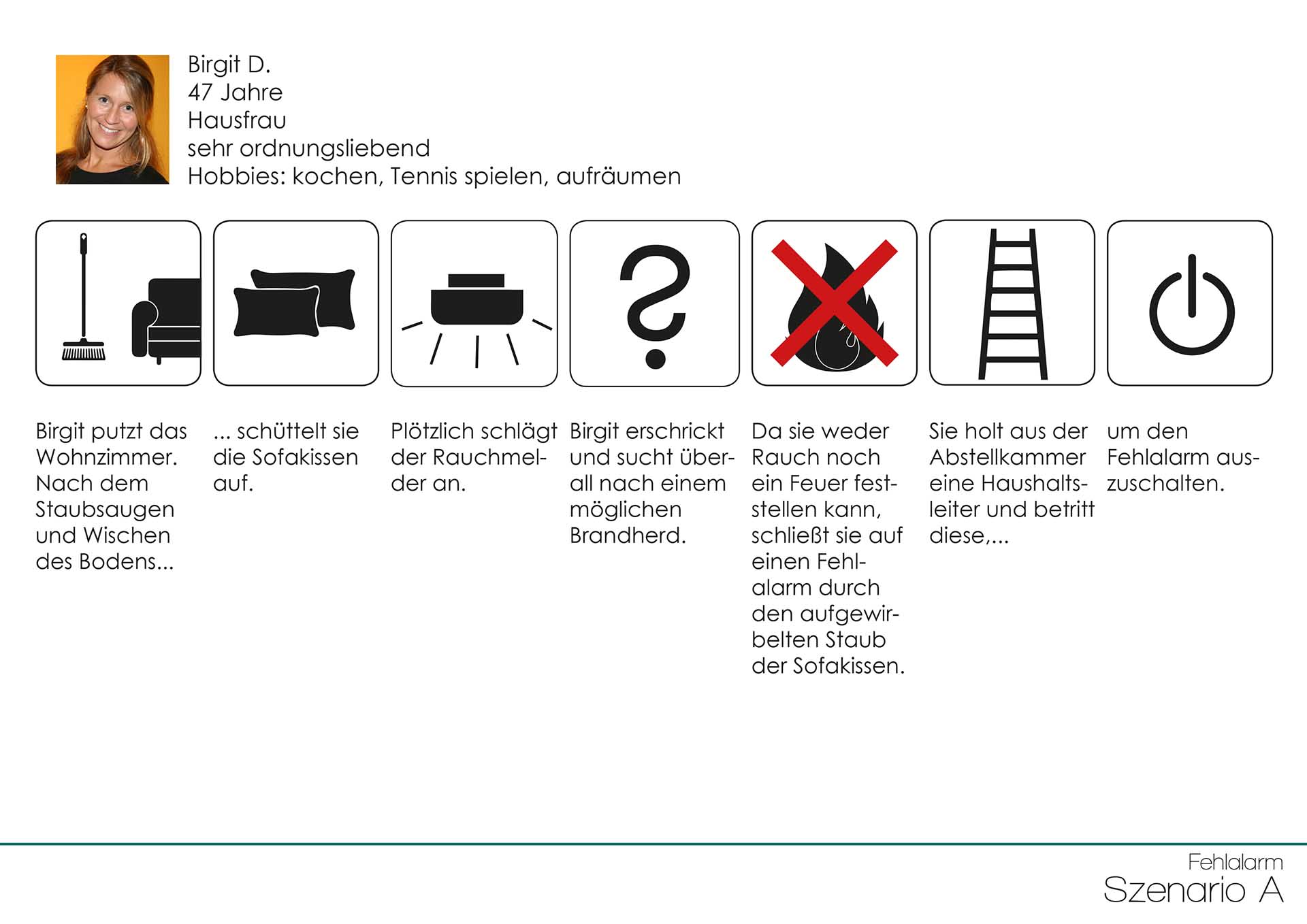 Birgit D.
47 Jahre
Hausfrau
sehr ordnungsliebend
Hobbies: kochen, Tennis spielen, aufräumen

Birgit putzt das Wohnzimmer. Nach dem Staubsaugen und Wischen des Bodens...

... schüttelt sie die Sofakissen auf.

Plötzlich schlägt der Rauchmelder an.

Birgit erschrickt und sucht überall nach einem möglichen Brandherd.

Da sie weder Rauch noch ein Feuer feststellen kann, schließt sie auf einen Fehlalarm durch den aufgewirbelten Staub der Sofakissen.

Sie holt aus der Abstellkammer eine Haushaltsleiter und betritt diese,...

um den Fehlalarm auszuschalten.

Fehlalarm
Szenario A